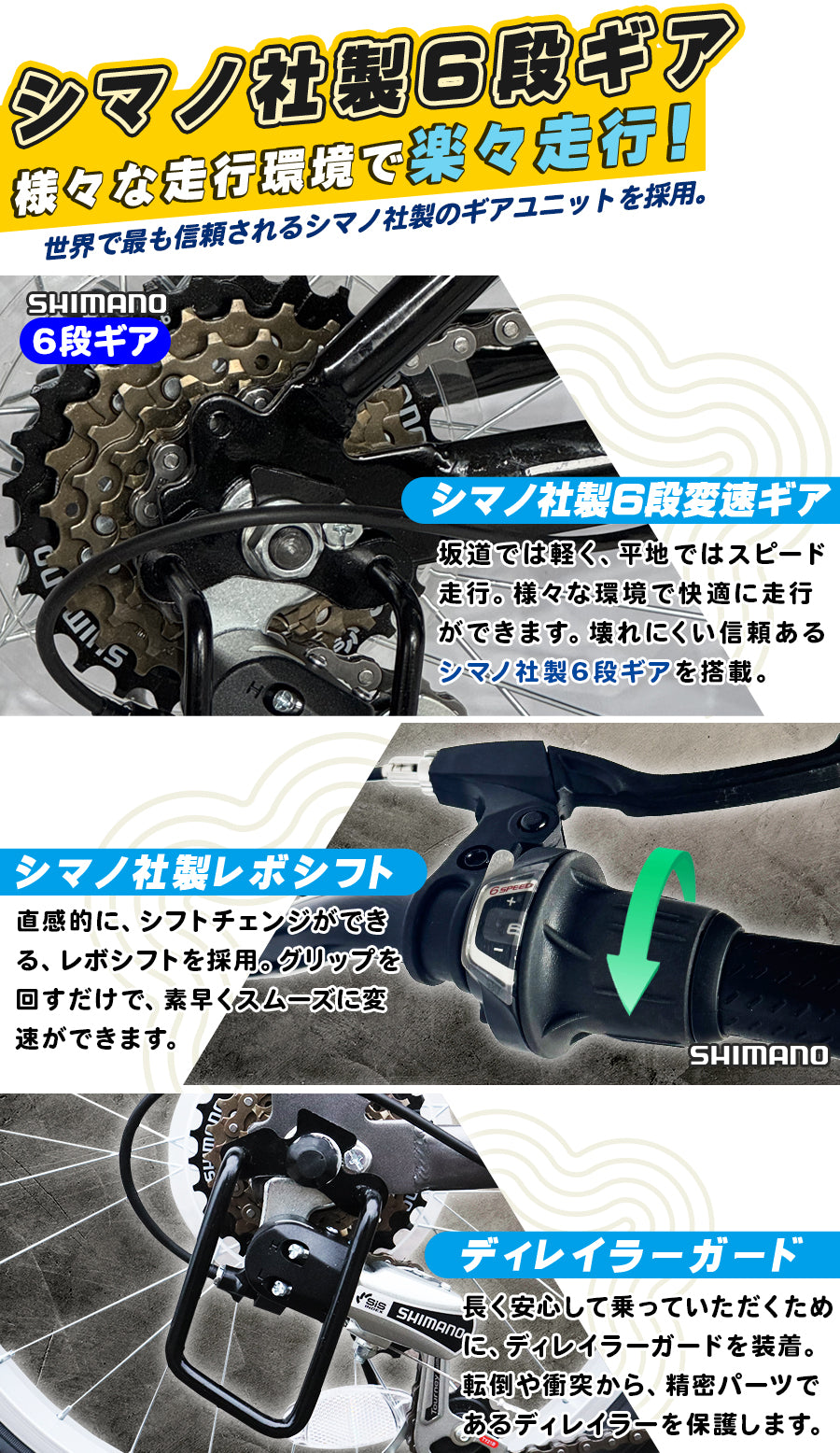 シマノ社製6段ギア
様々な走行環境で楽々走行!
世界で最も信頼されるシマノ社製のギアユニットを採用。

SHIMANO
6段ギア

シマノ社製6段変速ギア
坂道では軽く、平地ではスピード走行。様々な環境で快適に走行ができます。壊れにくい信頼あるシマノ社製6段ギアを搭載。

シマノ社製レボシフト
直感的に、シフトチェンジができる、レボシフトを採用。グリップを回すだけで、素早くスムーズに変速ができます。

6 SPEED
SHIMANO

ディレイラーガード
長く安心して乗っていただくために、ディレイラーガードを装着。転倒や衝突から、精密パーツであるディレイラーを保護します。

SIS
SHIMANO