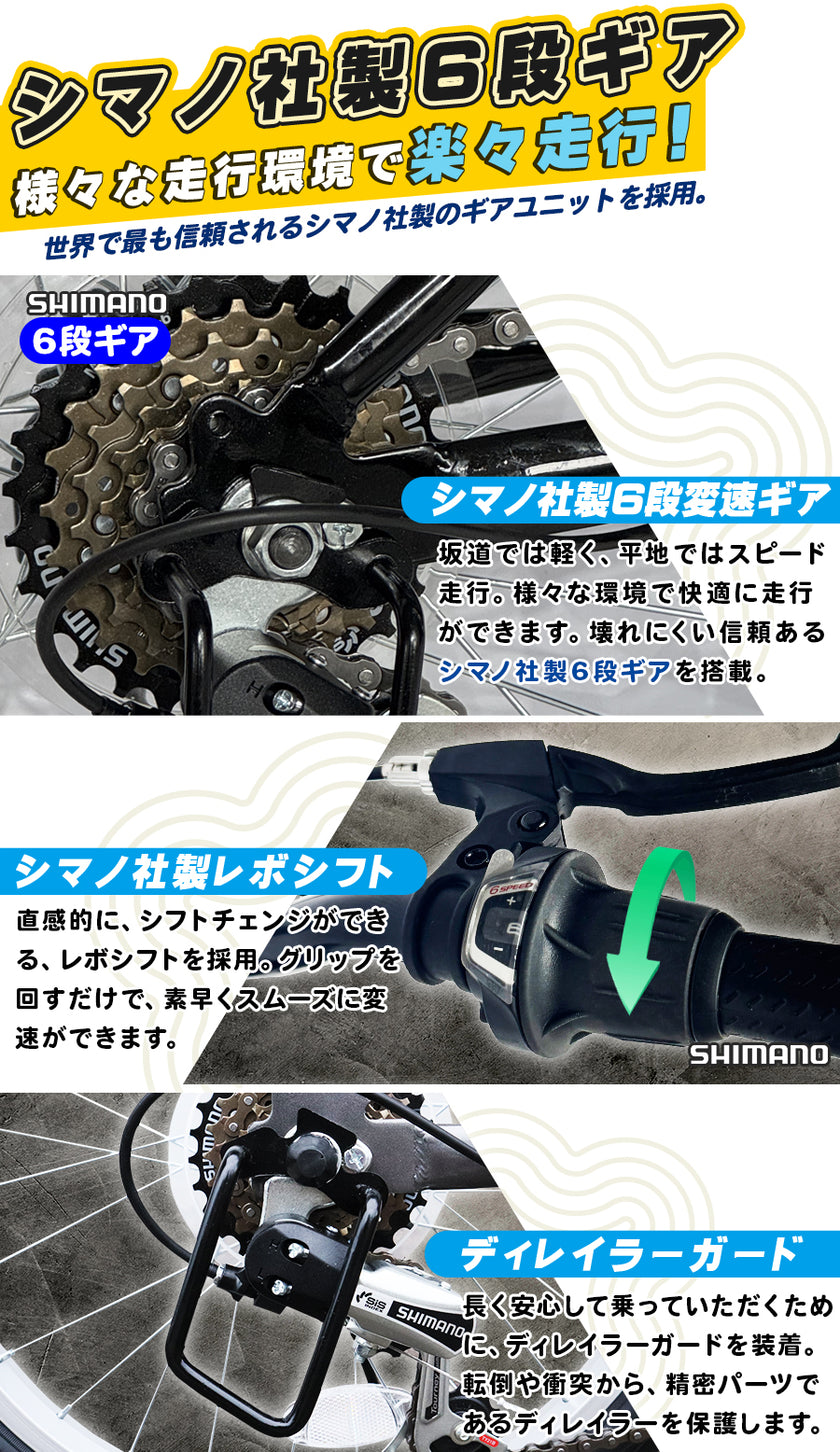 シマノ社製6段ギア
様々な走行環境で楽々走行!
世界で最も信頼されるシマノ社製のギアユニットを採用。

SHIMANO
6段ギア

シマノ社製6段変速ギア
坂道では軽く、平地ではスピード走行。様々な環境で快適に走行ができます。壊れにくい信頼あるシマノ社製6段ギアを搭載。

シマノ社製レボシフト
直感的に、シフトチェンジができる、レボシフトを採用。グリップを回すだけで、素早くスムーズに変速ができます。

6 SPEED
SHIMANO

ディレイラーガード
長く安心して乗っていただくために、ディレイラーガードを装着。転倒や衝突から、精密パーツであるディレイラーを保護します。

SIS
SHIMANO