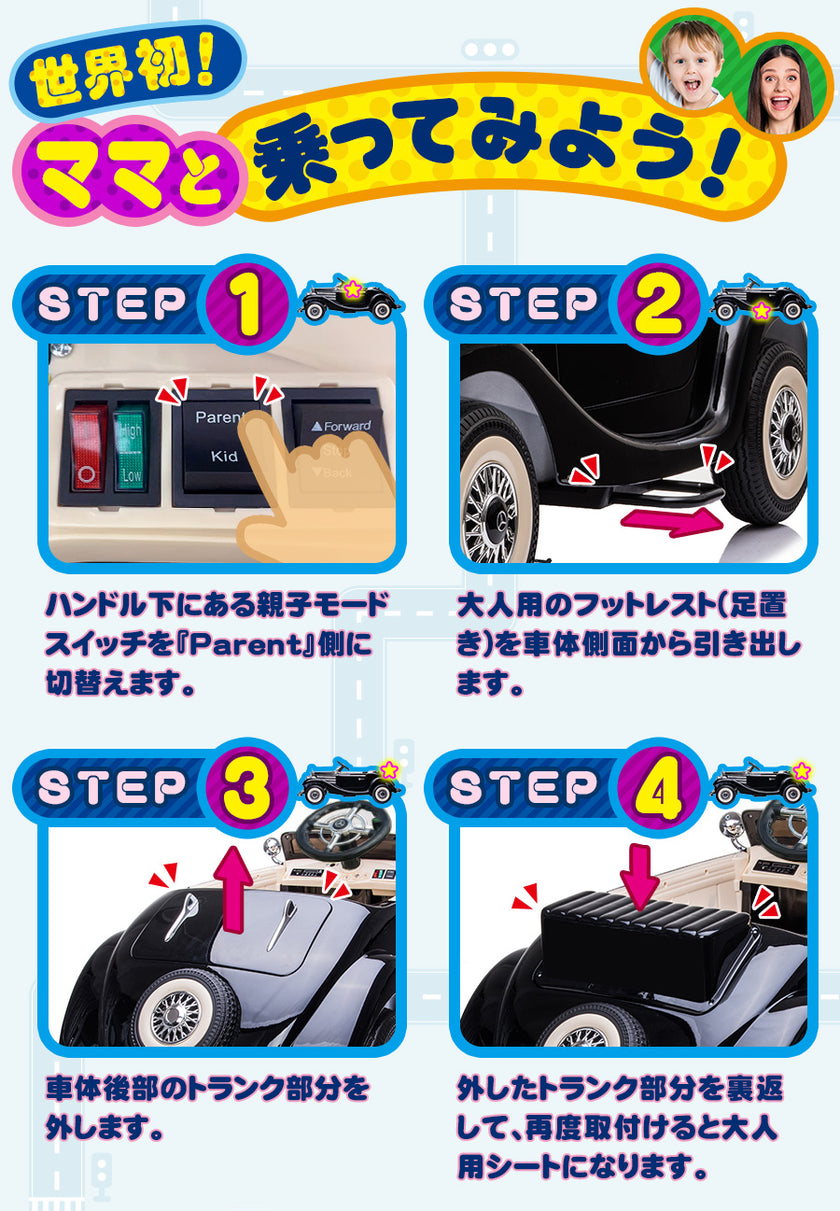 世界初!

ママと 乗ってみよう!

STEP 1

High
Low
Parent
Kid
Forward
Stop
Back

ハンドル下にある親子モードスイッチを『Parent』側に切替えます。

STEP 2

大人用のフットレスト(足置き)を車体側面から引き出します。

STEP 3

車体後部のトランク部分を外します。

STEP 4

外したトランク部分を裏返して、再度取付けると大人用シートになります。