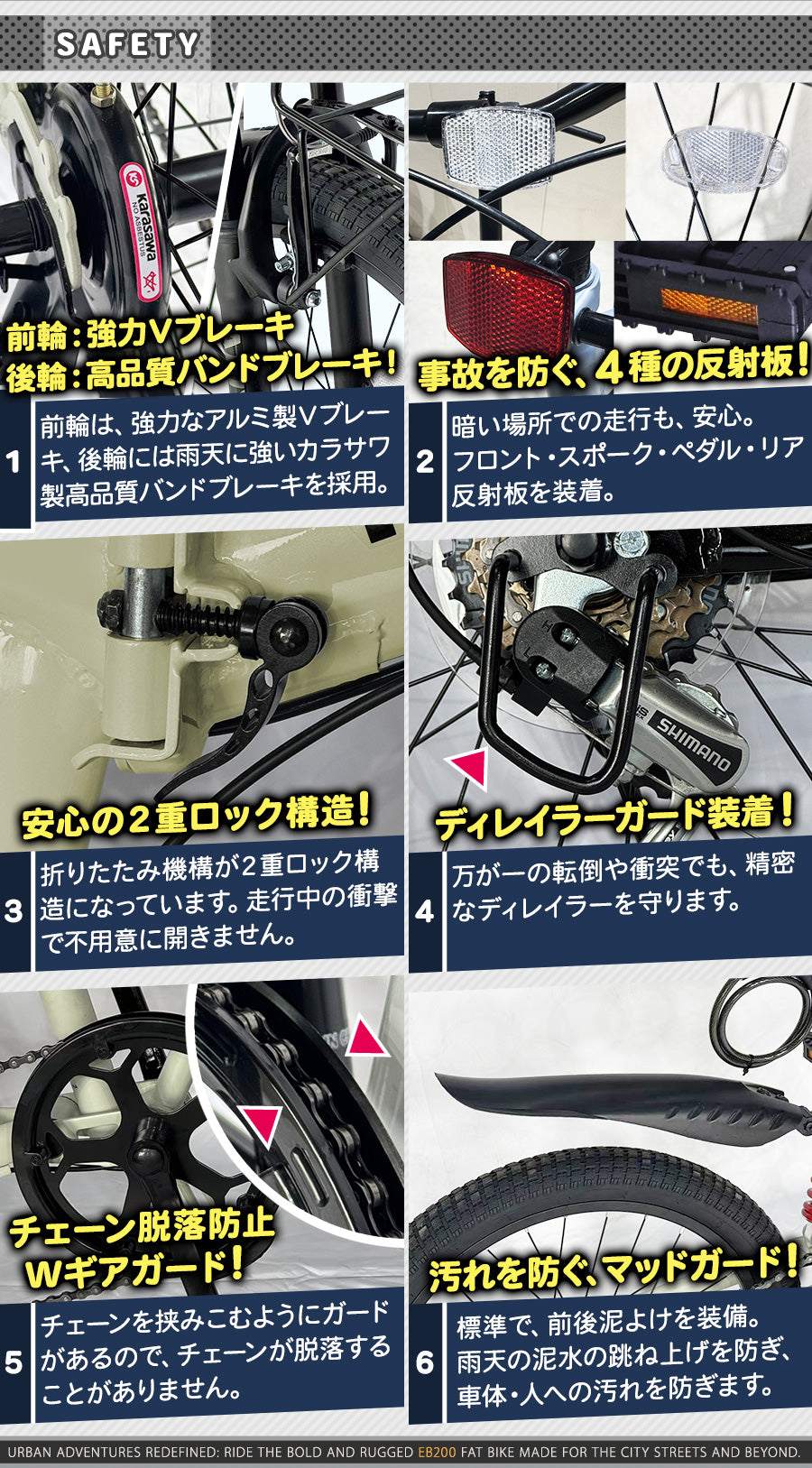 SAFETY

Karasawa

前輪：強力Vブレーキ
後輪：高品質バンドブレーキ！

1 前輪は、強力なアルミ製Vブレーキ、後輪には雨天に強いカラサワ製高品質バンドブレーキを採用。

事故を防ぐ、４種の反射板！

2 暗い場所での走行も、安心。フロント・スポーク・ペダル・リア反射板を装着。

安心の２重ロック構造！

3 折りたたみ機構が２重ロック構造になっています。走行中の衝撃で不用意に開きません。

SHIMANO

ディレイラーガード装着！

4 万が一の転倒や衝突でも、精密なディレイラーを守ります。

チェーン脱落防止
Wギアガード！

5 チェーンを挟みこむようにガードがあるので、チェーンが脱落することがありません。

汚れを防ぐ、マッドガード！

6 標準で、前後泥よけを装備。雨天の泥水の跳ね上げを防ぎ、車体・人への汚れを防ぎます。

URBAN ADVENTURES REDEFINED: RIDE THE BOLD AND RUGGED EB200 FAT BIKE MADE FOR THE CITY STREETS AND BEYOND.