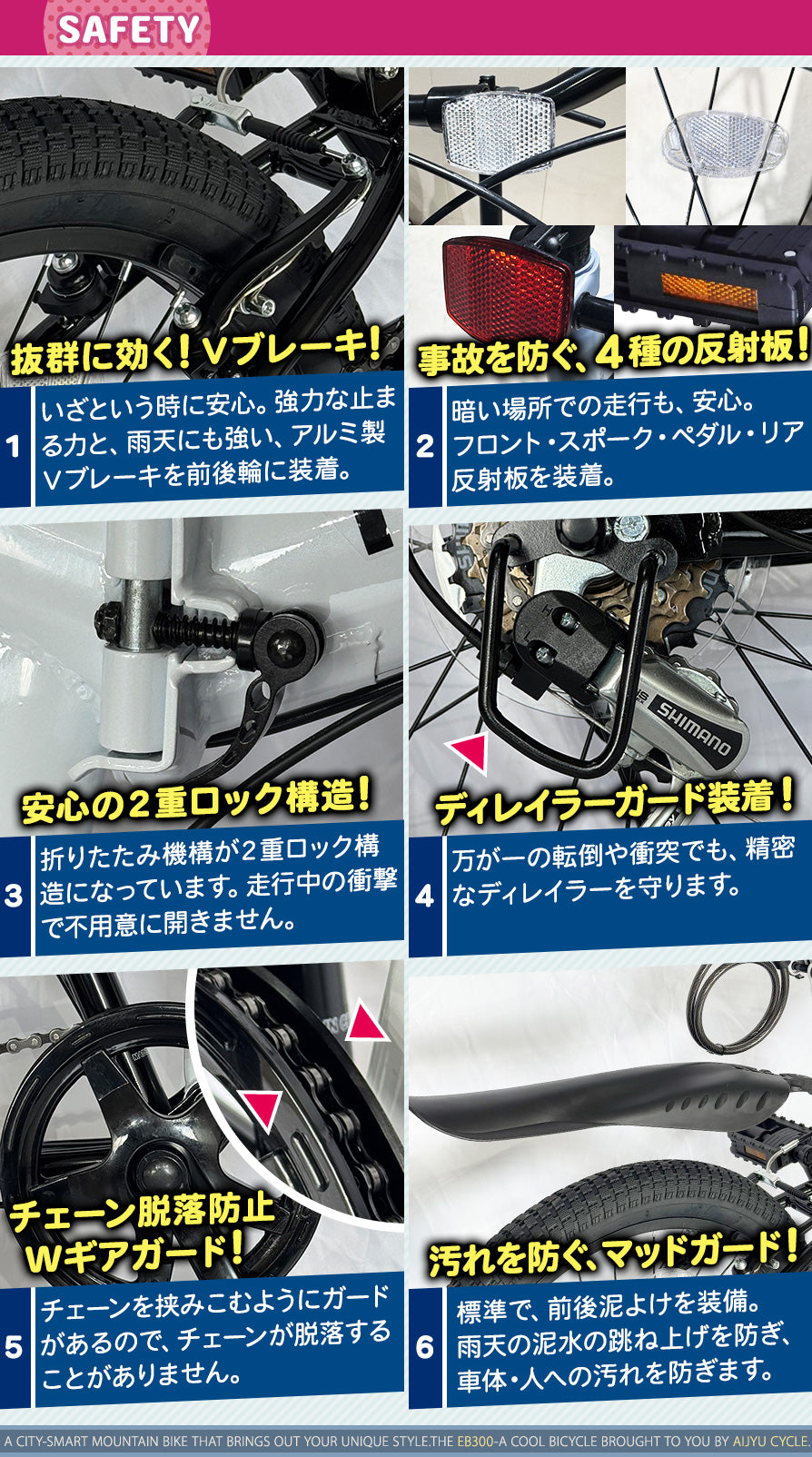 SAFETY

抜群に効く！Vブレーキ！

1 いざという時に安心。強力な止まる力と、雨天にも強い、アルミ製Vブレーキを前後輪に装着。

事故を防ぐ、4種の反射板！

2 暗い場所での走行も、安心。フロント・スポーク・ペダル・リア反射板を装着。

安心の2重ロック構造！

3 折りたたみ機構が2重ロック構造になっています。走行中の衝撃で不用意に開きません。

SHIMANO

ディレイラーガード装着！

4 万が一の転倒や衝突でも、精密なディレイラーを守ります。

チェーン脱落防止 Wギアガード！

5 チェーンを挟みこむようにガードがあるので、チェーンが脱落することがありません。

汚れを防ぐ、マッドガード！

6 標準で、前後泥よけを装備。雨天の泥水の跳ね上げを防ぎ、車体・人への汚れを防ぎます。

A CITY-SMART MOUNTAIN BIKE THAT BRINGS OUT YOUR UNIQUE STYLE.THE EB300-A COOL BICYCLE BROUGHT TO YOU BY AIJYU CYCLE.