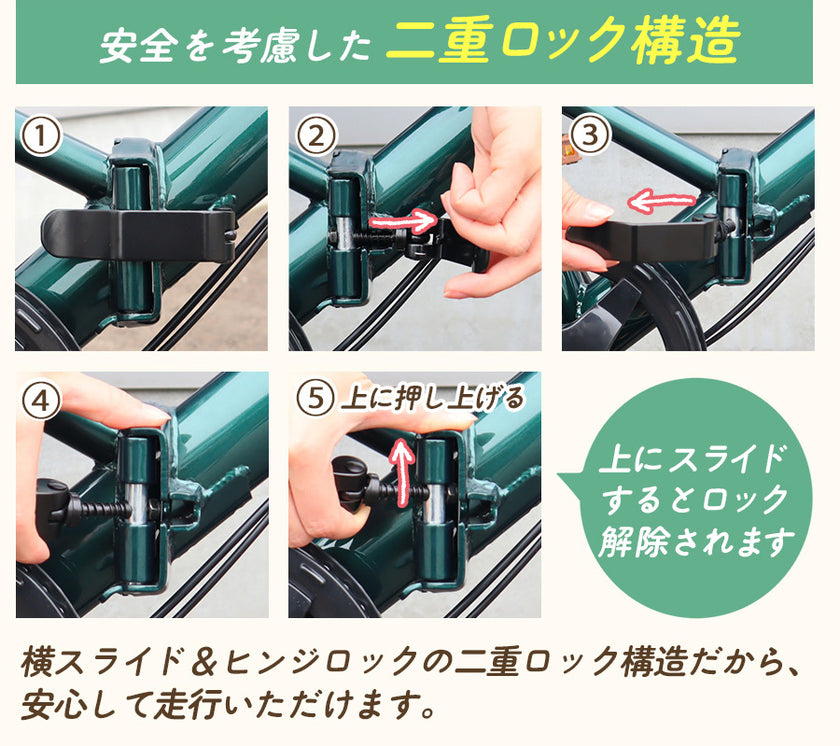 安全を考慮した 二重ロック構造

①

②

③

④

⑤ 上に押し上げる

上にスライドするとロック解除されます

横スライド＆ヒンジロックの二重ロック構造だから、安心して走行いただけます。