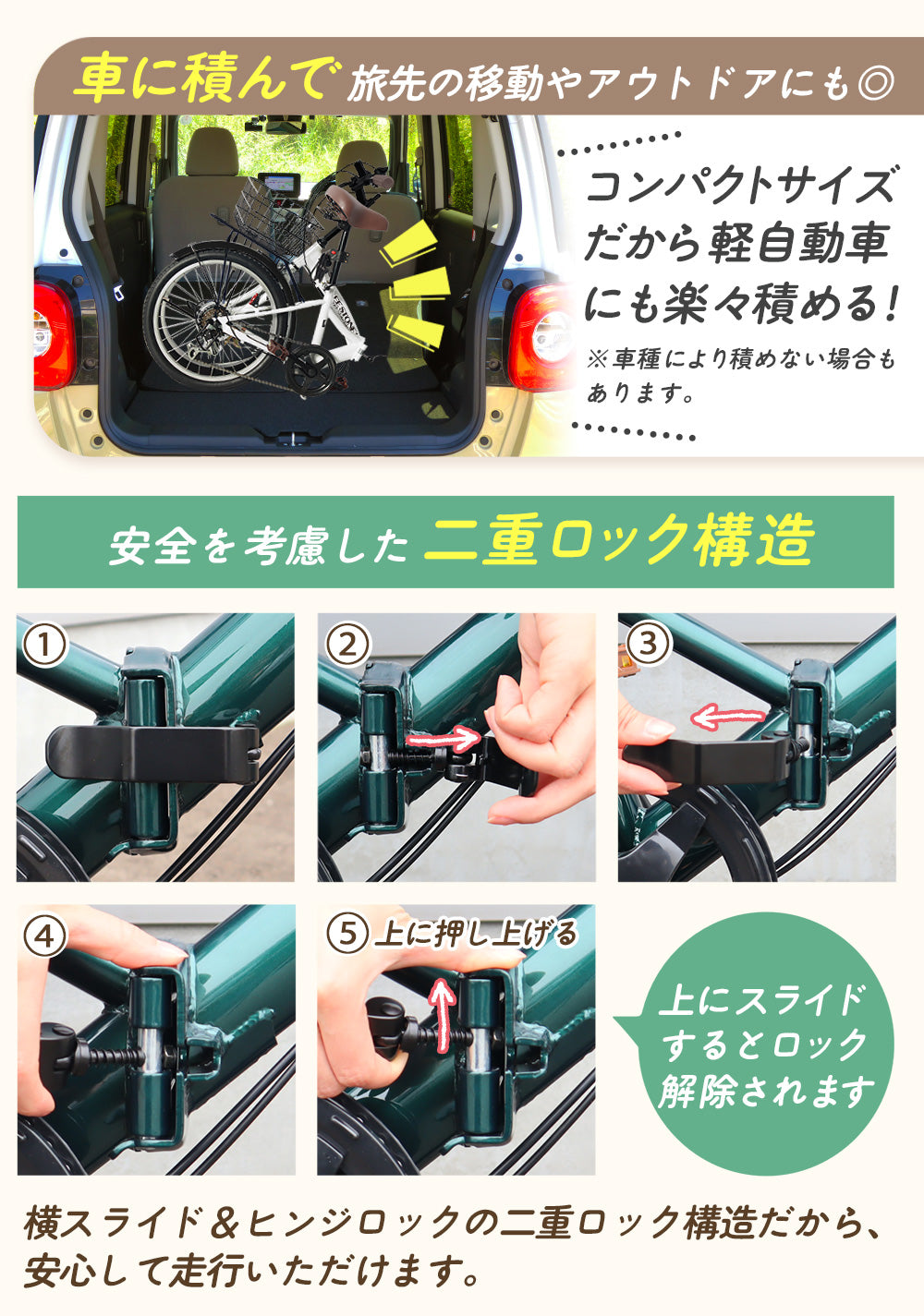 車に積んで 旅先の移動やアウトドアにも◎

コンパクトサイズだから軽自動車にも楽々積める！
※車種により積めない場合もあります。

安全を考慮した 二重ロック構造

①

②

③

④

⑤ 上に押し上げる

上にスライドするとロック解除されます

横スライド＆ヒンジロックの二重ロック構造だから、安心して走行いただけます。