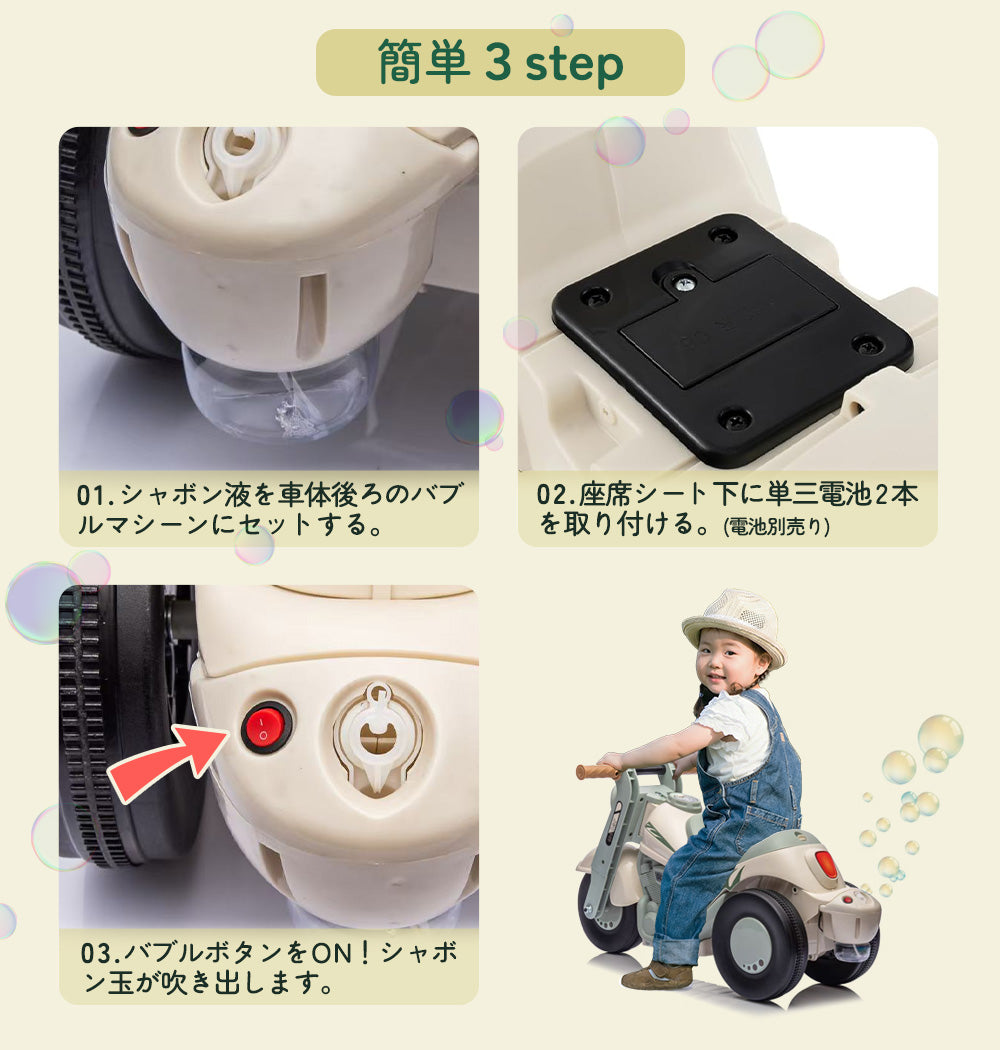 簡単 3 step

01.シャボン液を車体後ろのバブルマシーンにセットする。

02.座席シート下に単三電池2本を取り付ける。(電池別売り)

03.バブルボタンをON！シャボン玉が吹き出します。