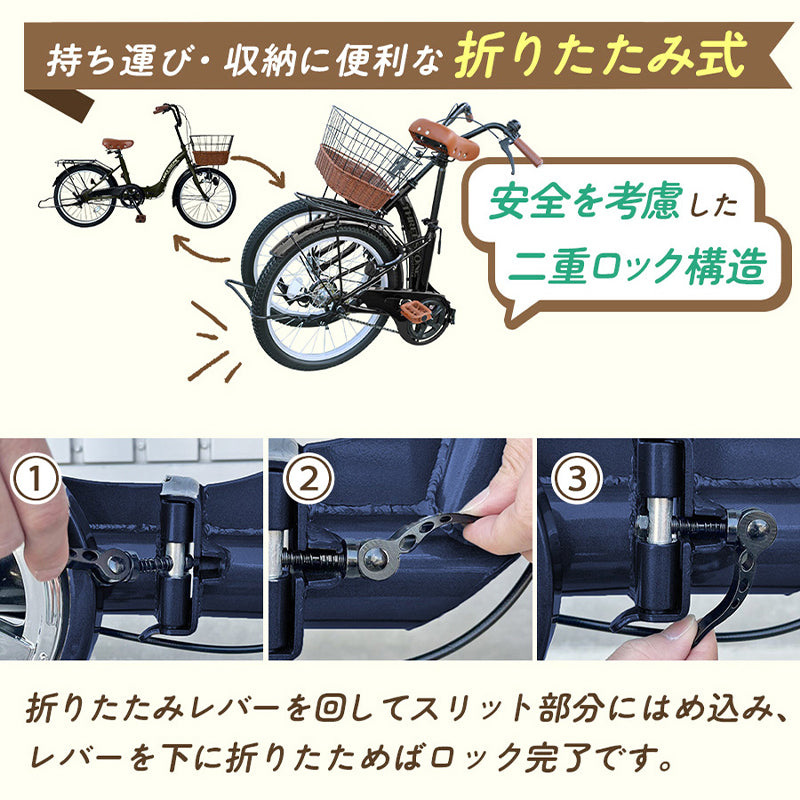 持ち運び・収納に便利な 折りたたみ式

安全を考慮した
二重ロック構造

①

②

③

折りたたみレバーを回してスリット部分にはめ込み、レバーを下に折りたためばロック完了です。